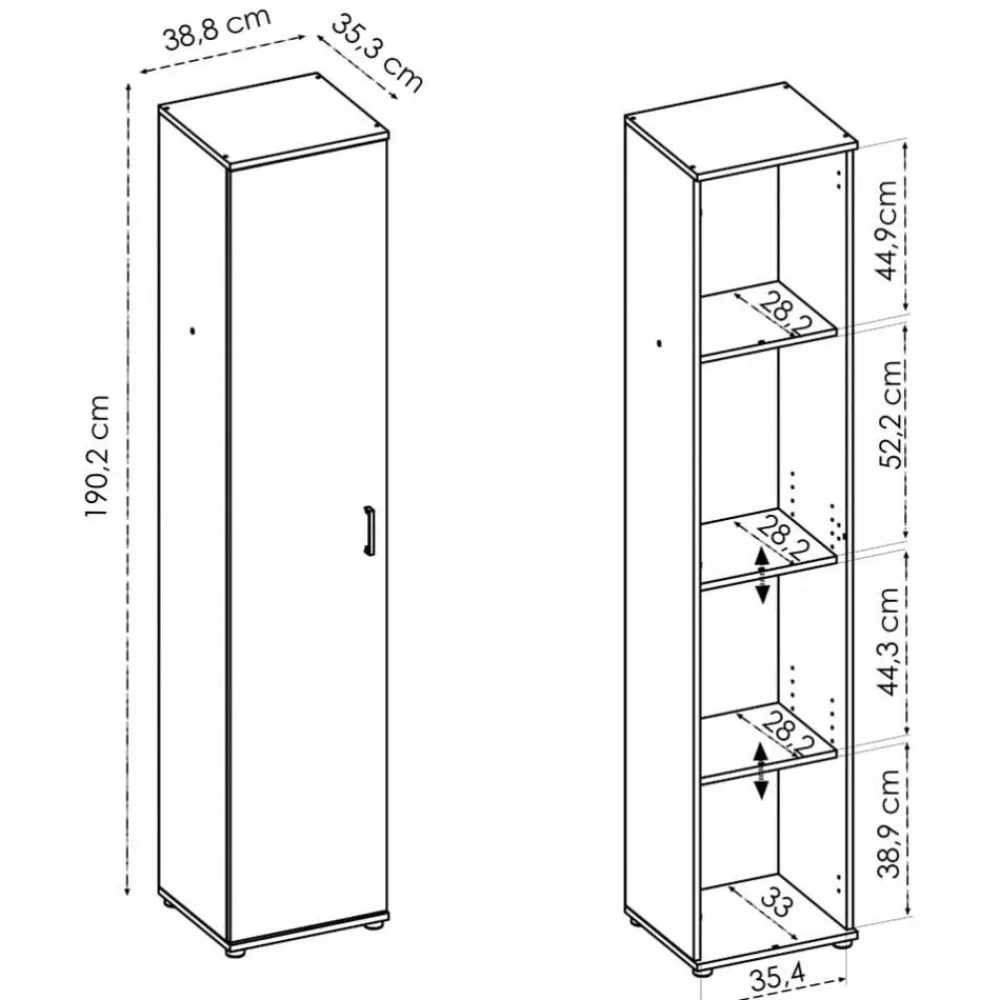 38,8 cm
35,3 cm
190,2 cm
44,9cm
28,2
52,2 cm
28,2
44,3 cm
28,2
38,9 cm
33
35,4